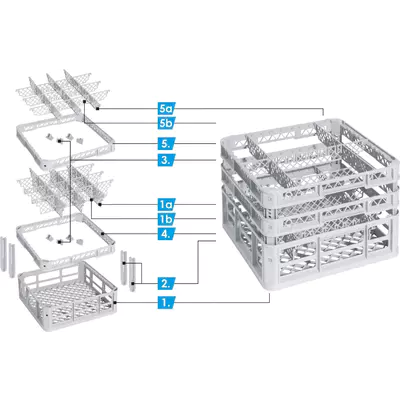 5a
5b
5.
3.
1a
1b
4.
2.
1.