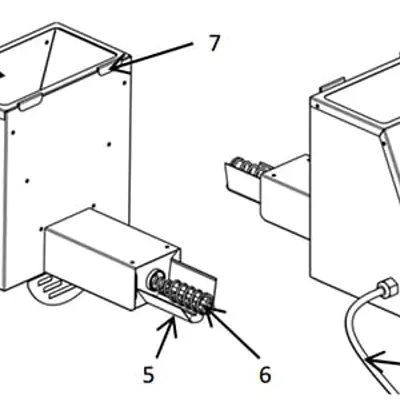 7

5

6